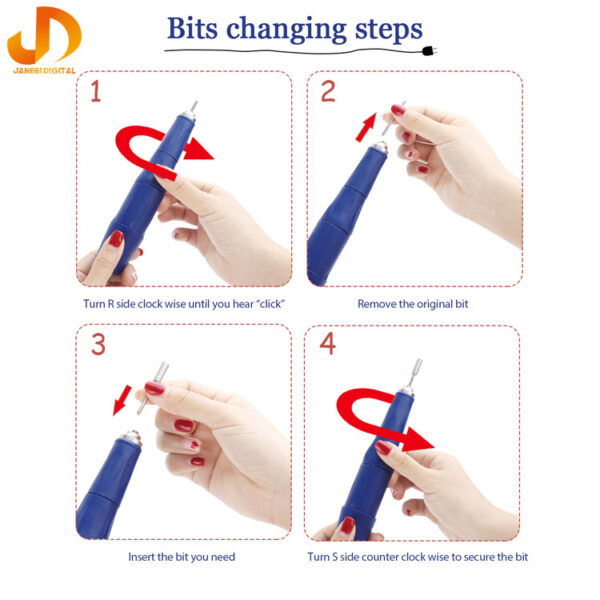 JANEBI DIGITAL

Bits changing steps

1

Turn R side clock wise until you hear "click"

2

Remove the original bit

3

Insert the bit you need

4

Turn S side counter clock wise to secure the bit